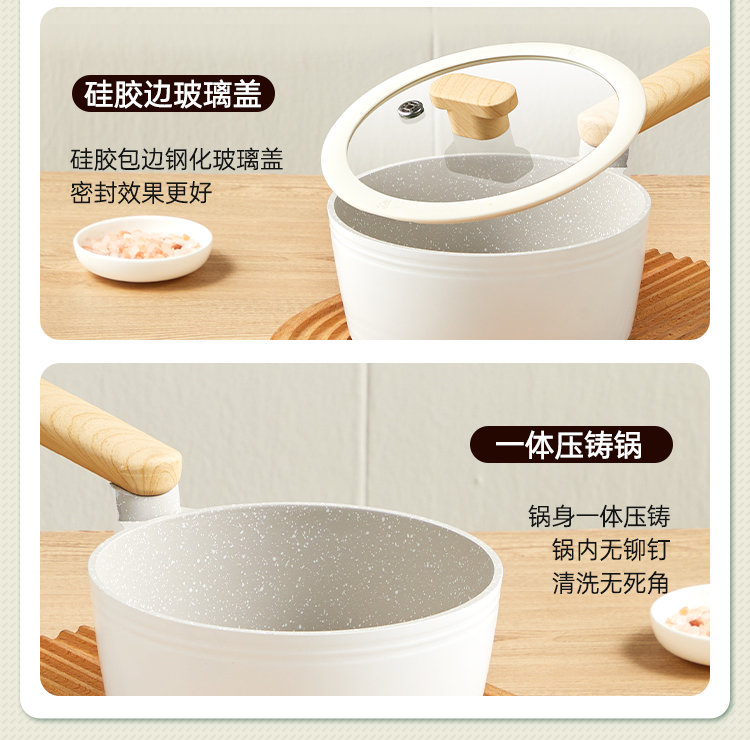 硅胶边玻璃盖

硅胶包边钢化玻璃盖
密封效果更好

一体压铸锅

锅身一体压铸
锅内无铆钉
清洗无死角