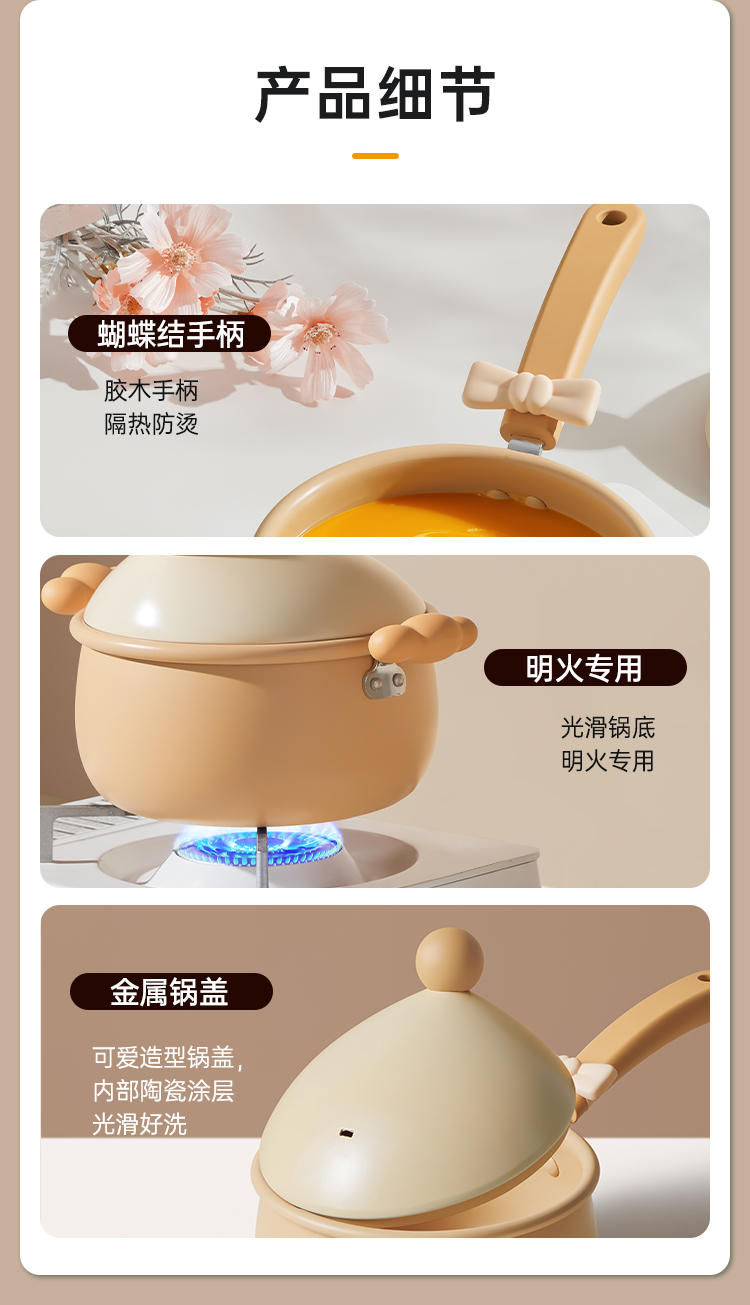 产品细节

蝴蝶结手柄

胶木手柄
隔热防烫

明火专用

光滑锅底
明火专用

金属锅盖

可爱造型锅盖，
内部陶瓷涂层
光滑好洗