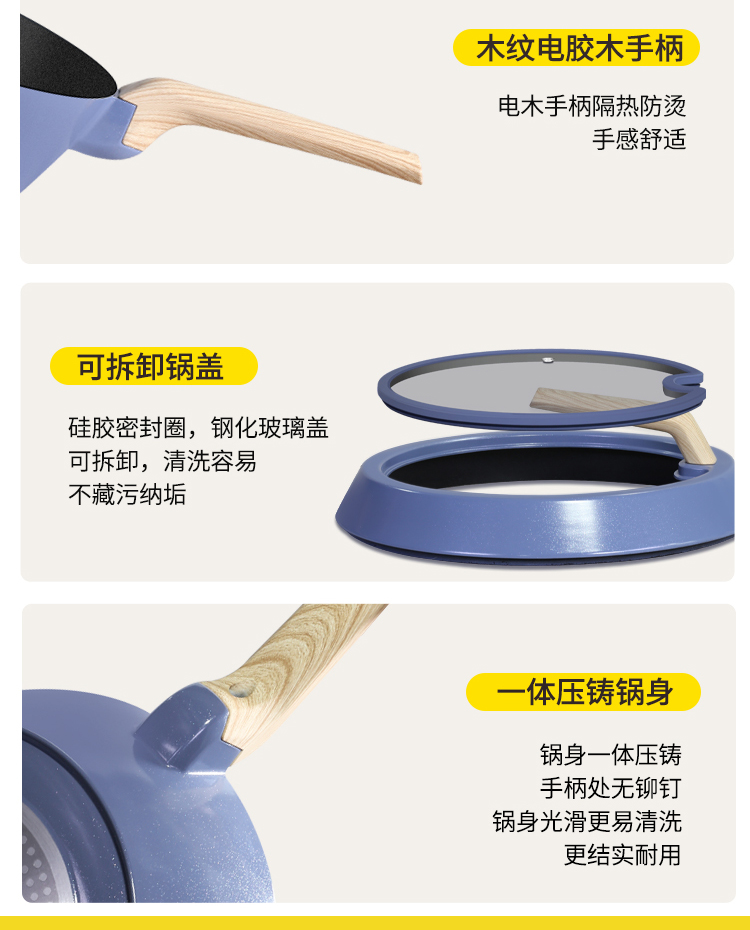 木纹电胶木手柄

电木手柄隔热防烫
手感舒适

可拆卸锅盖

硅胶密封圈，钢化玻璃盖
可拆卸，清洗容易
不藏污纳垢

一体压铸锅身

锅身一体压铸
手柄处无铆钉
锅身光滑更易清洗
更结实耐用