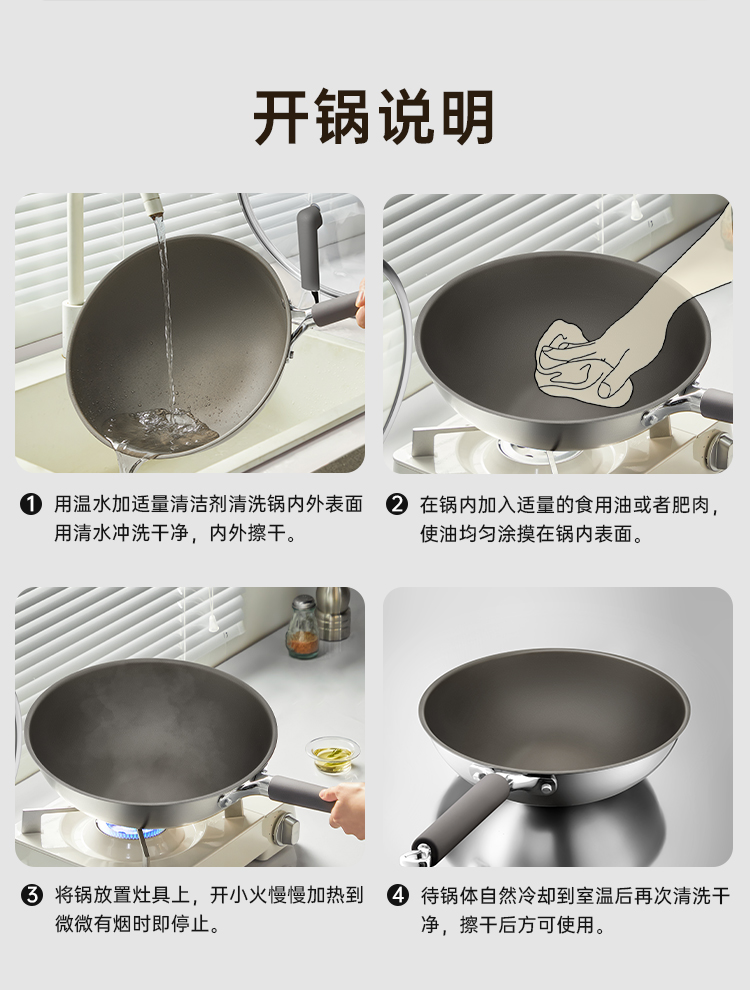 开锅说明

❶ 用温水加适量清洁剂清洗锅内外表面用清水冲洗干净，内外擦干。

❷ 在锅内加入适量的食用油或者肥肉，使油均匀涂摸在锅内表面。

❸ 将锅放置灶具上，开小火慢慢加热到微微有烟时即停止。

❹ 待锅体自然冷却到室温后再次清洗干净，擦干后方可使用。