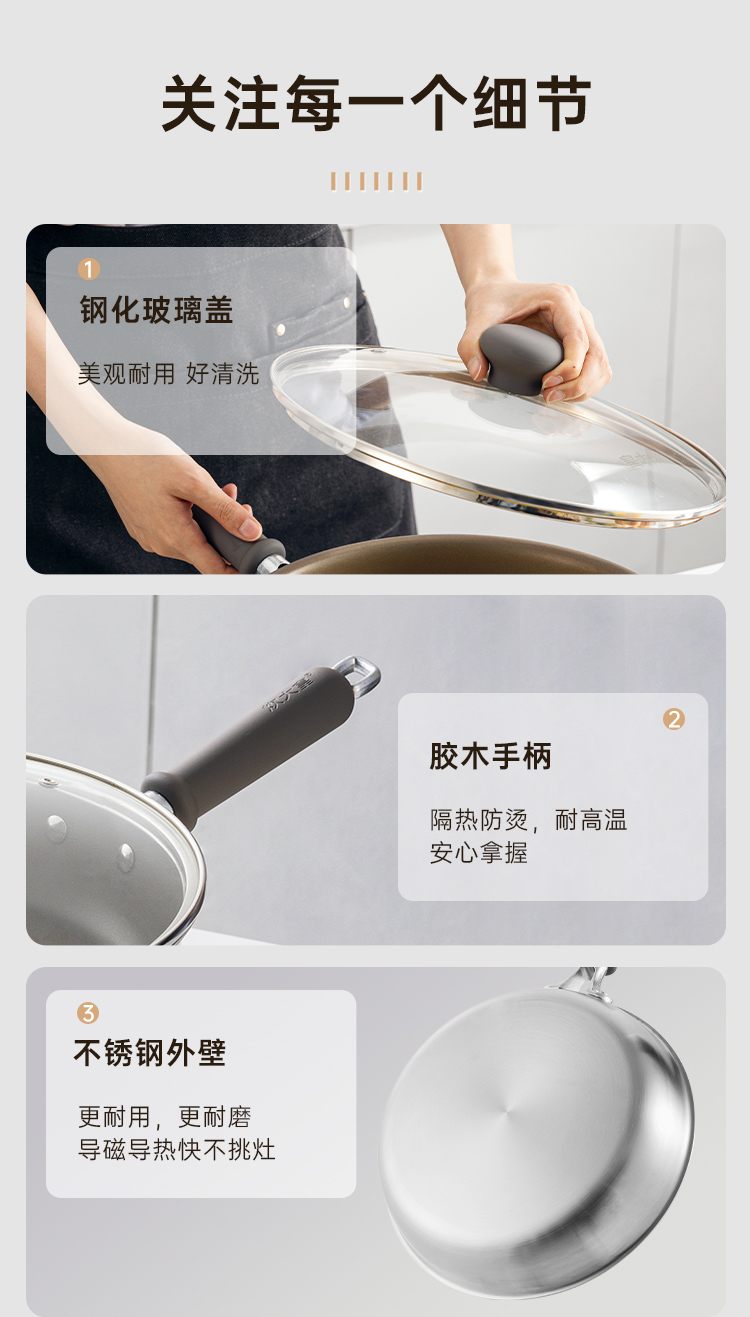 关注每一个细节

1
钢化玻璃盖
美观耐用 好清洗

2
胶木手柄
隔热防烫，耐高温
安心拿握

3
不锈钢外壁
更耐用，更耐磨
导磁导热快不挑灶