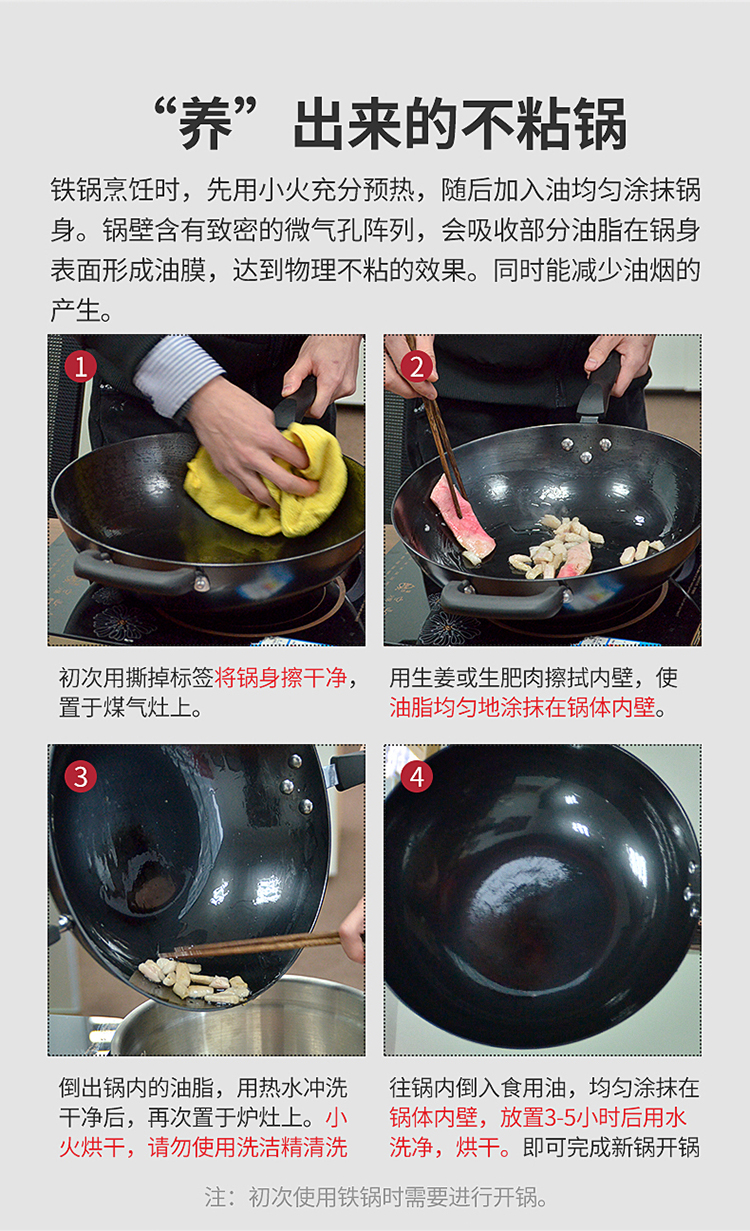 “养”出来的不粘锅

铁锅烹饪时，先用小火充分预热，随后加入油均匀涂抹锅身。锅壁含有致密的微气孔阵列，会吸收部分油脂在锅身表面形成油膜，达到物理不粘的效果。同时能减少油烟的产生。

1

初次用撕掉标签将锅身擦干净，置于煤气灶上。

2

用生姜或生肥肉擦拭内壁，使油脂均匀地涂抹在锅体内壁。

3

倒出锅内的油脂，用热水冲洗干净后，再次置于炉灶上。小火烘干，请勿使用洗洁精清洗

4

往锅内倒入食用油，均匀涂抹在锅体内壁，放置3-5小时后用水洗净，烘干。即可完成新锅开锅

注：初次使用铁锅时需要进行开锅。