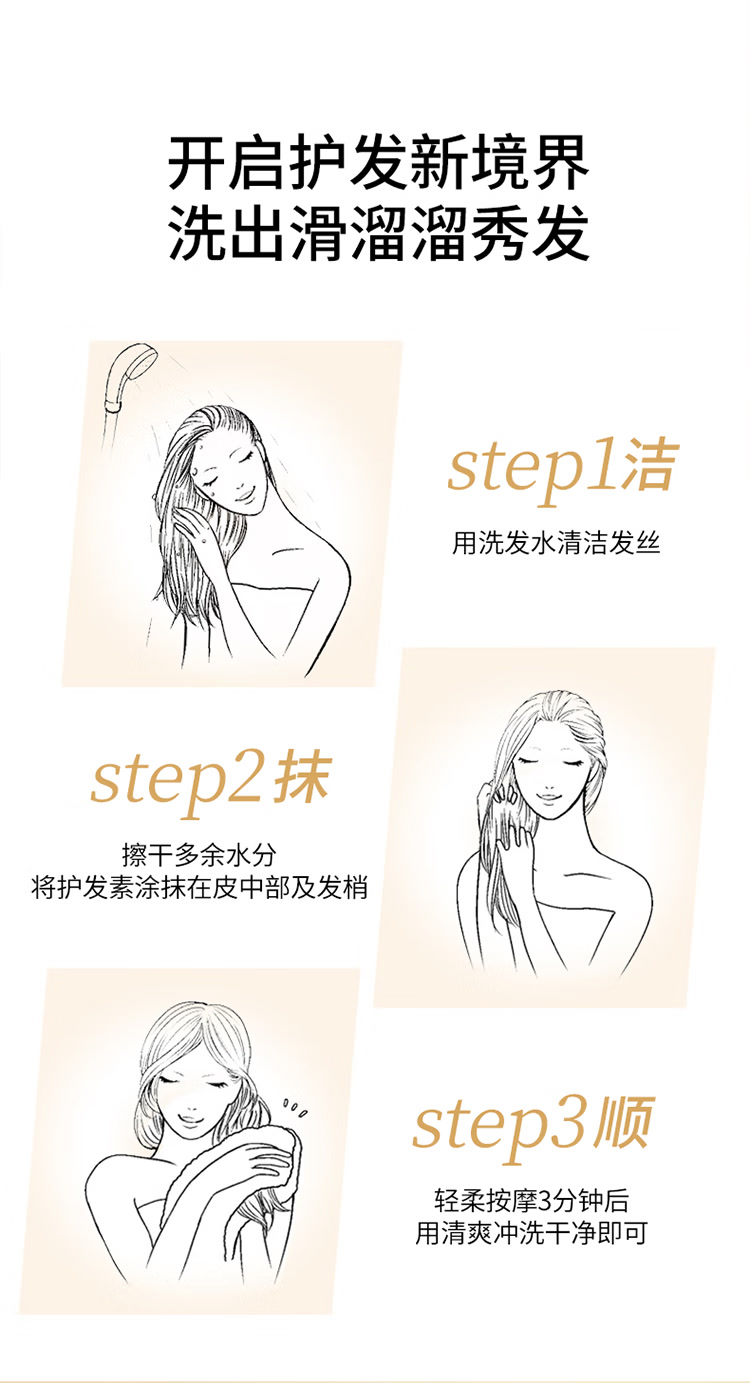 开启护发新境界
洗出滑溜溜秀发

step1洁

用洗发水清洁发丝

step2抹

擦干多余水分
将护发素涂抹在皮中部及发梢

step3顺

轻柔按摩3分钟后
用清爽冲洗干净即可