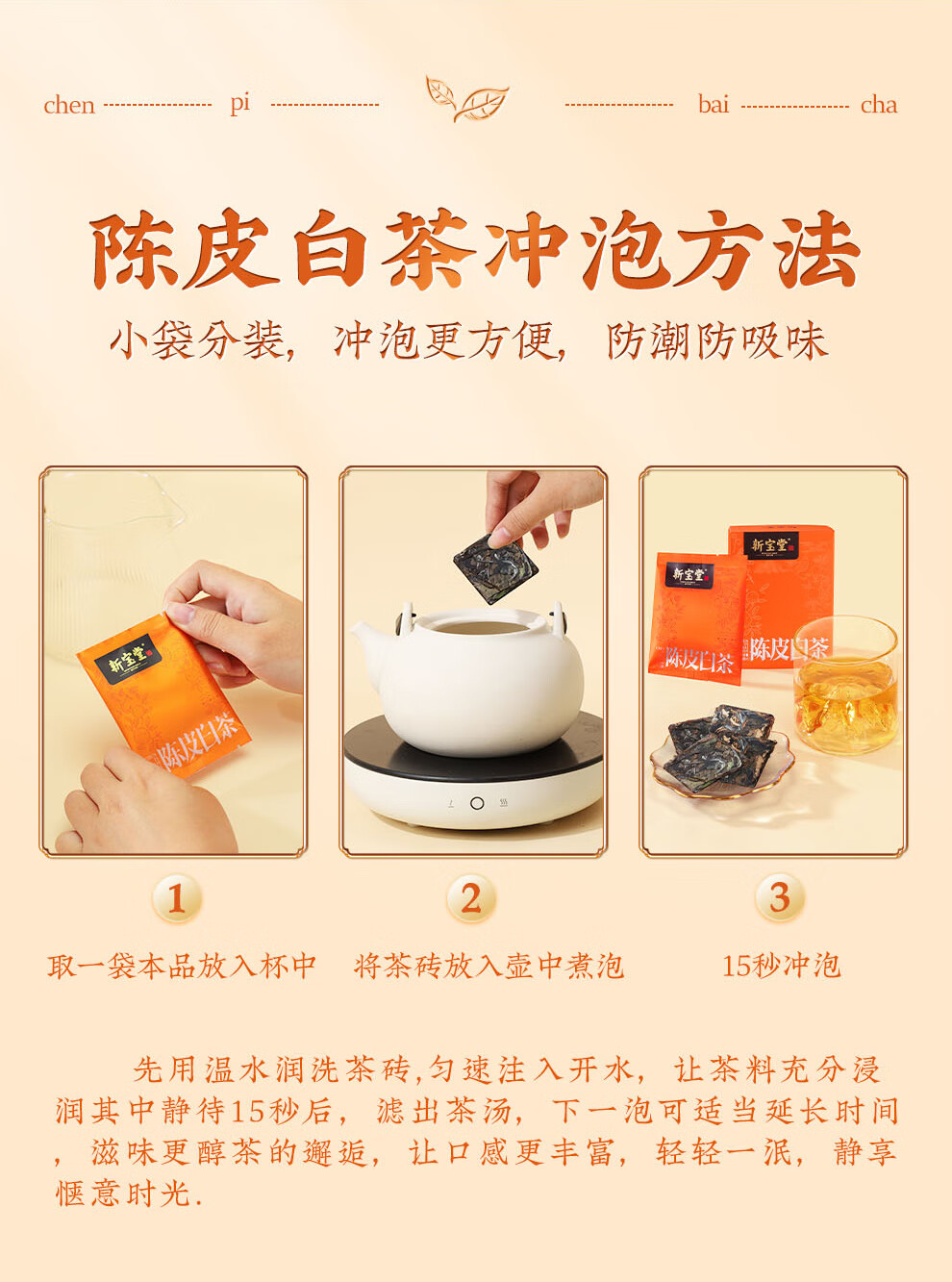 chen pi bai cha

陈皮白茶冲泡方法

小袋分装，冲泡更方便，防潮防吸味

新宝堂
陈皮白茶

新宝堂
陈皮白茶

新宝堂
陈皮白茶

1
取一袋本品放入杯中

2
将茶砖放入壶中煮泡

3
15秒冲泡

先用温水润洗茶砖,匀速注入开水，让茶料充分浸润其中静待15秒后，滤出茶汤，下一泡可适当延长时间，滋味更醇茶的邂逅，让口感更丰富，轻轻一泯，静享惬意时光.