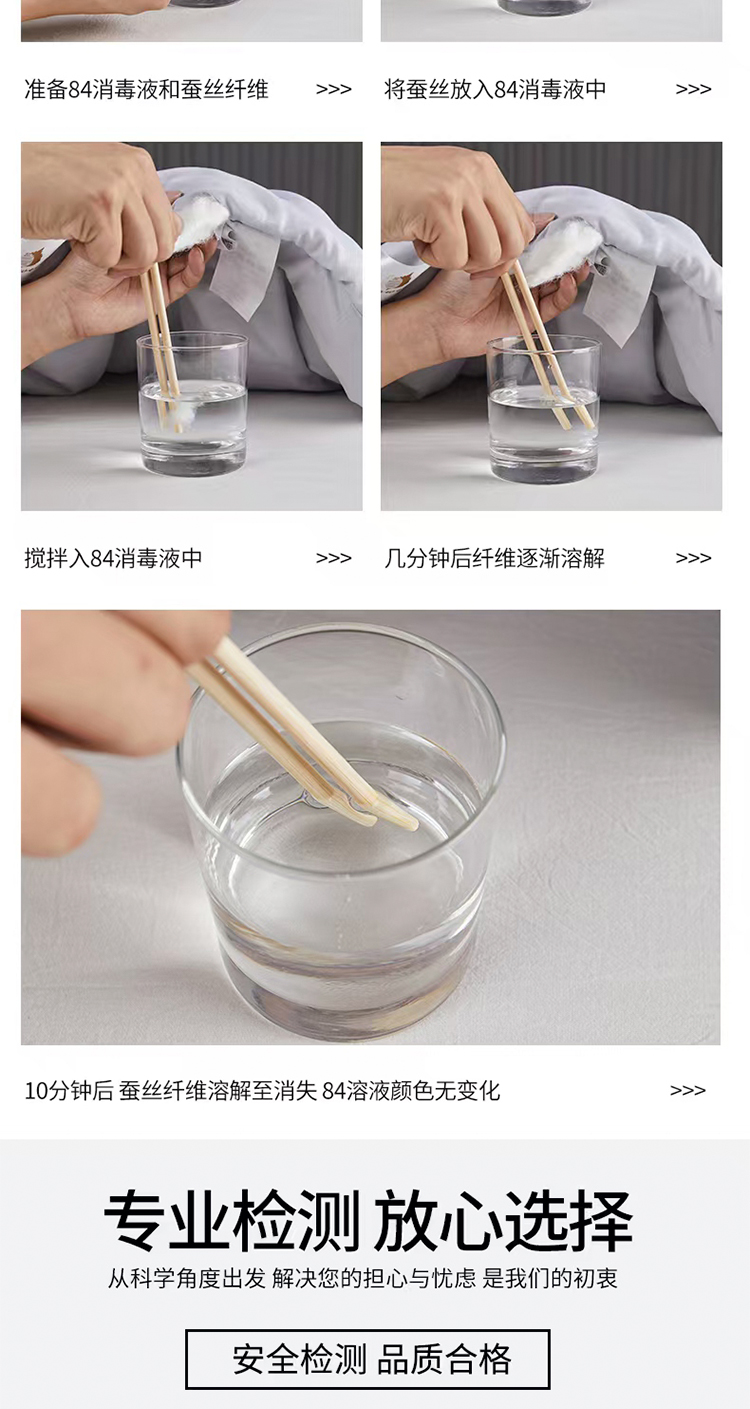 准备84消毒液和蚕丝纤维 >>>

将蚕丝放入84消毒液中 >>>

搅拌入84消毒液中 >>>

几分钟后纤维逐渐溶解 >>>

10分钟后 蚕丝纤维溶解至消失 84溶液颜色无变化 >>>

专业检测 放心选择

从科学角度出发 解决您的担心与忧虑 是我们的初衷

安全检测 品质合格