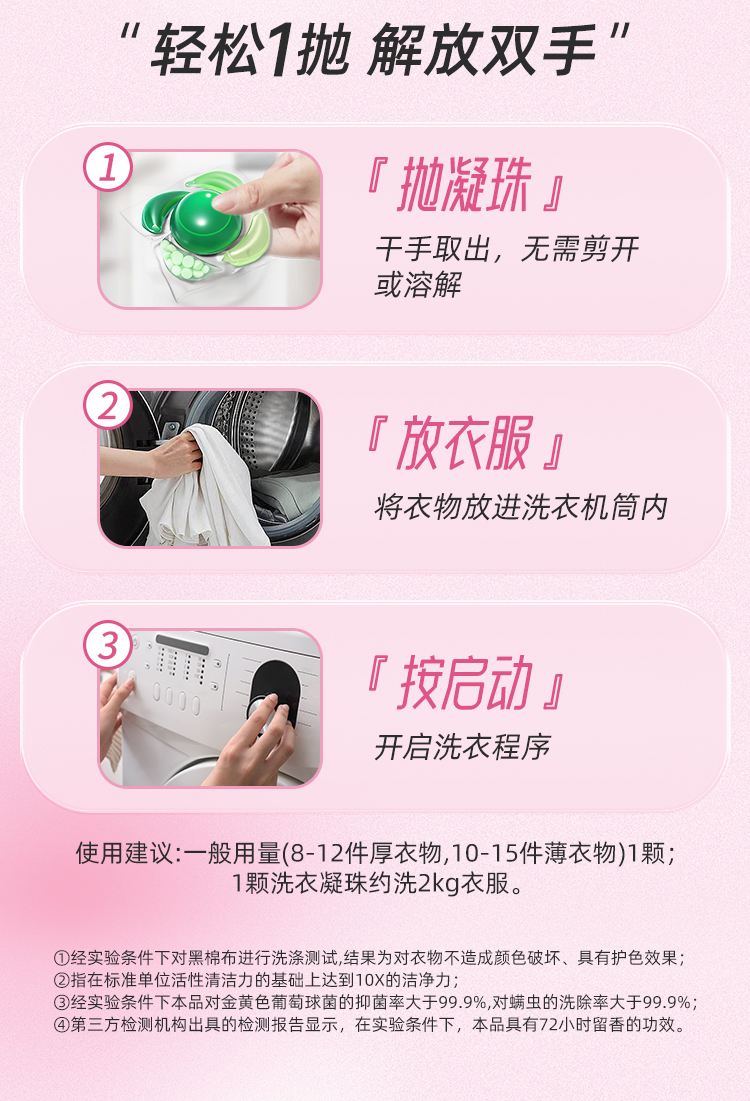 “轻松1抛 解放双手”

1
『抛凝珠』
干手取出，无需剪开或溶解

2
『放衣服』
将衣物放进洗衣机筒内

3
『按启动』
开启洗衣程序

使用建议:一般用量(8-12件厚衣物,10-15件薄衣物)1颗；
1颗洗衣凝珠约洗2kg衣服。

①经实验条件下对黑棉布进行洗涤测试,结果为对衣物不造成颜色破坏、具有护色效果；
②指在标准单位活性清洁力的基础上达到10X的洁净力；
③经实验条件下本品对金黄色葡萄球菌的抑菌率大于99.9%,对螨虫的洗除率大于99.9%；
④第三方检测机构出具的检测报告显示，在实验条件下，本品具有72小时留香的功效。