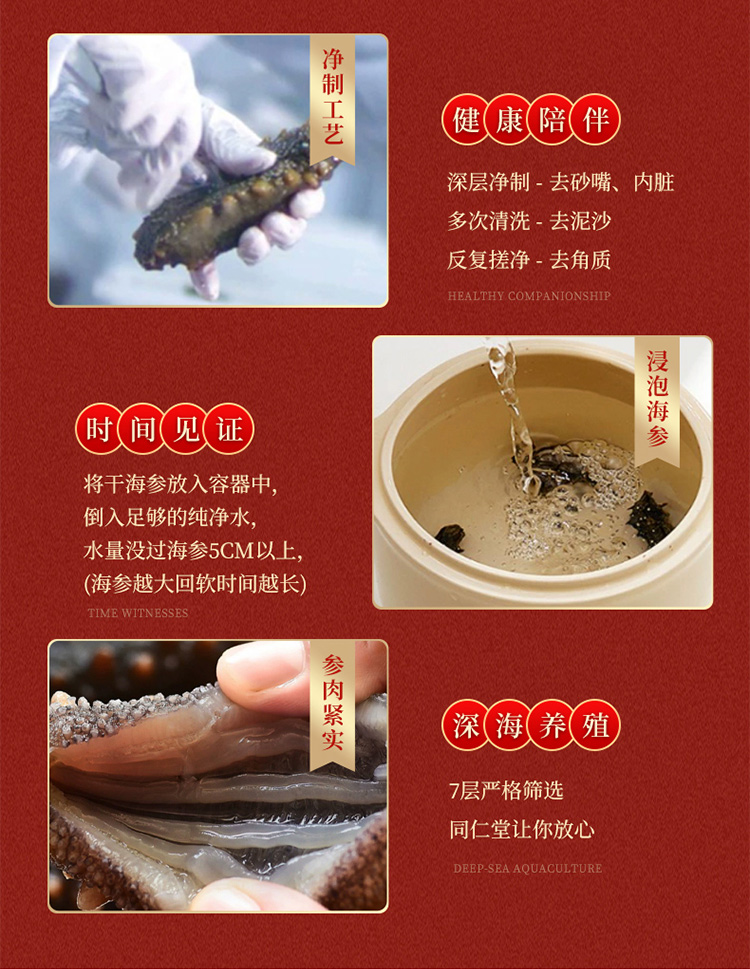 净制工艺

健康陪伴

深层净制 - 去砂嘴、内脏
多次清洗 - 去泥沙
反复搓净 - 去角质

HEALTHY COMPANIONSHIP

浸泡海参

时间见证

将干海参放入容器中,
倒入足够的纯净水,
水量没过海参5CM以上,
(海参越大回软时间越长)

TIME WITNESSES

参肉紧实

深海养殖

7层严格筛选
同仁堂让你放心

DEEP-SEA AQUACULTURE