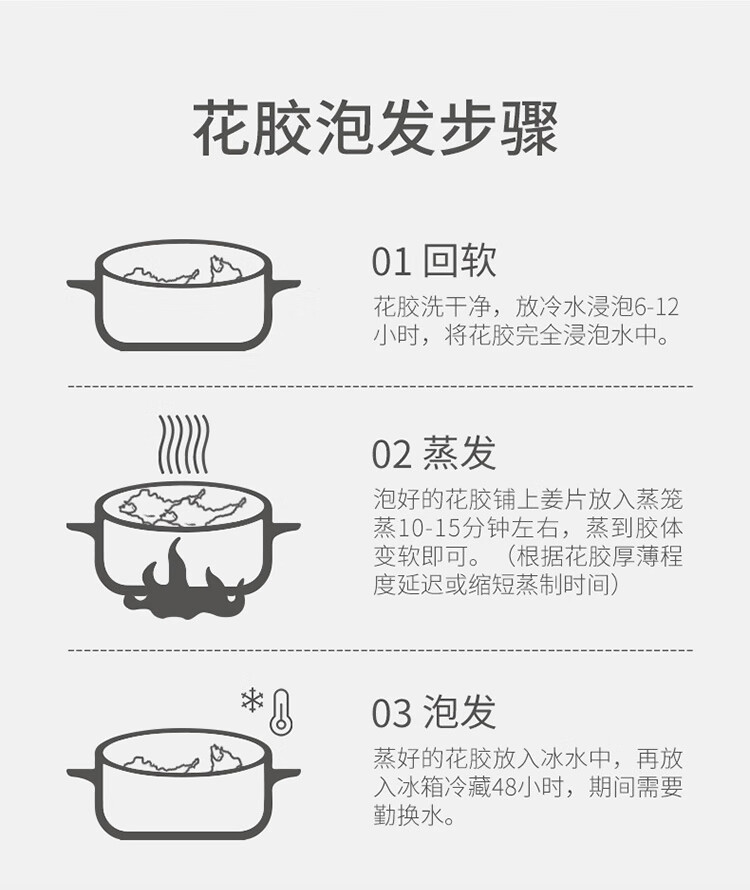 花胶泡发步骤

01 回软
花胶洗干净，放冷水浸泡6-12小时，将花胶完全浸泡水中。

02 蒸发
泡好的花胶铺上姜片放入蒸笼蒸10-15分钟左右，蒸到胶体变软即可。（根据花胶厚薄程度延迟或缩短蒸制时间）

03 泡发
蒸好的花胶放入冰水中，再放入冰箱冷藏48小时，期间需要勤换水。