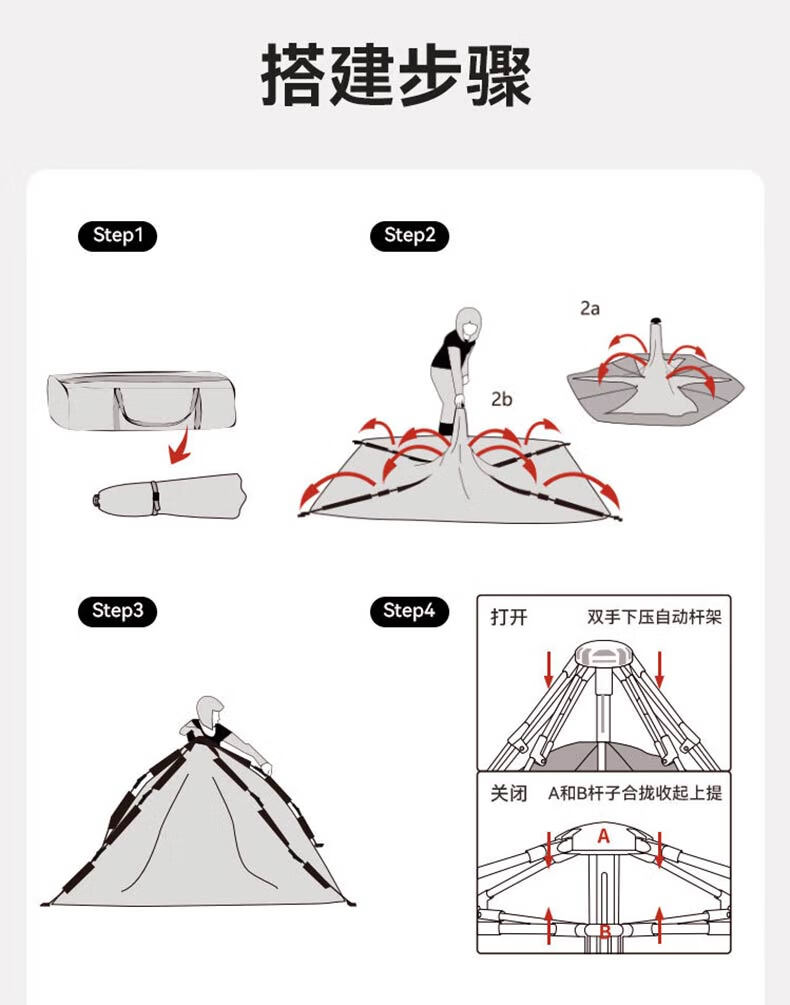 搭建步骤

Step1

Step2

2a

2b

Step3

Step4

打开 双手下压自动杆架

关闭 A和B杆子合拢收起上提

A

B