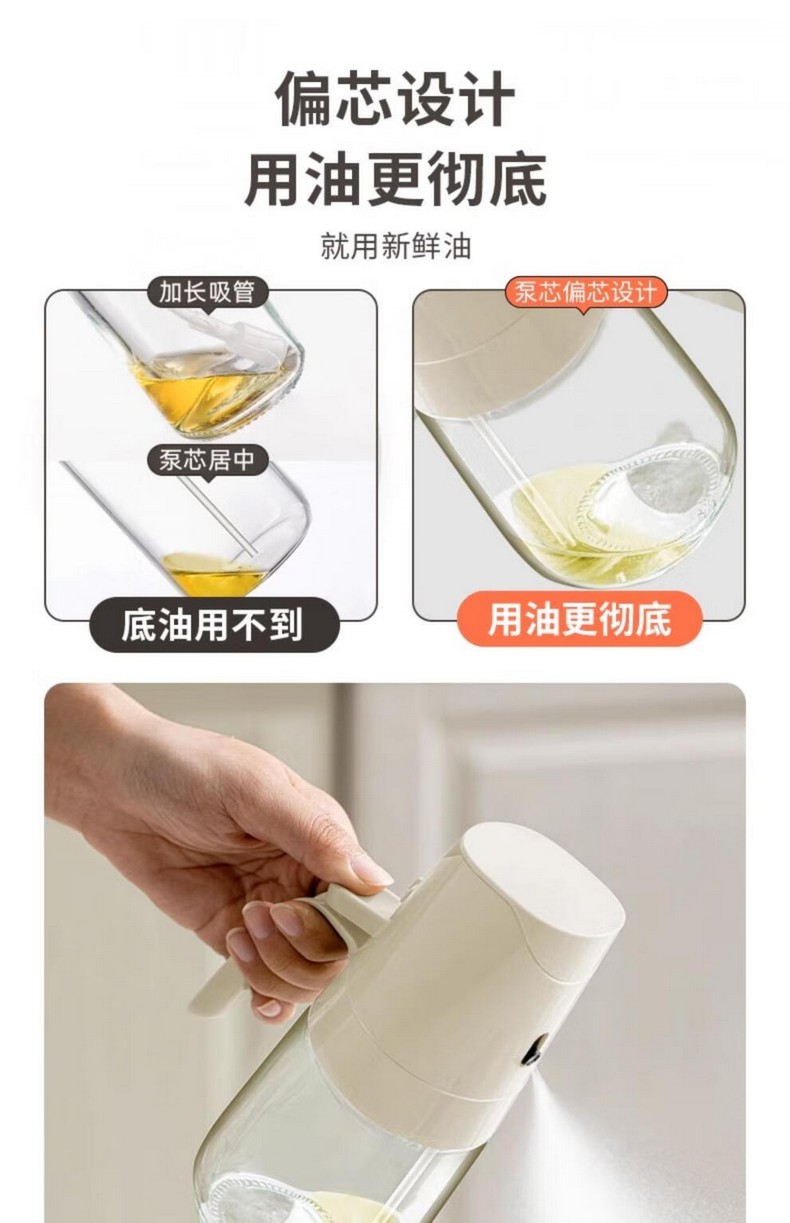 偏芯设计
用油更彻底

就用新鲜油

加长吸管

泵芯居中

底油用不到

泵芯偏芯设计

用油更彻底