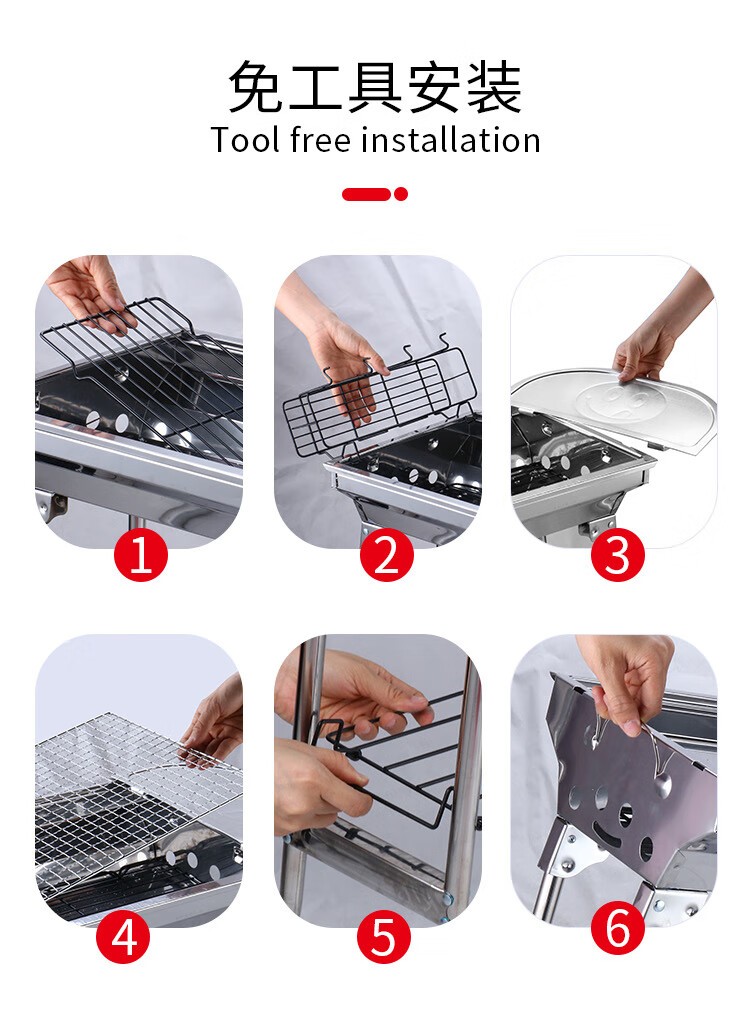 免工具安装
Tool free installation

1

2

3

4

5

6