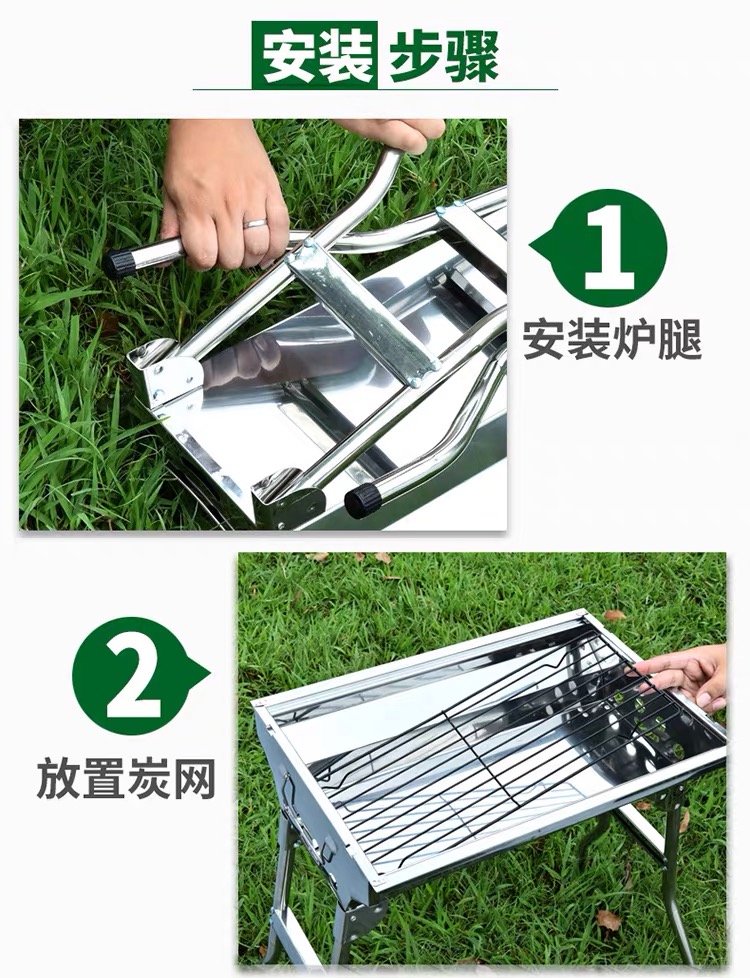 安装 步骤

1
安装炉腿

2
放置炭网