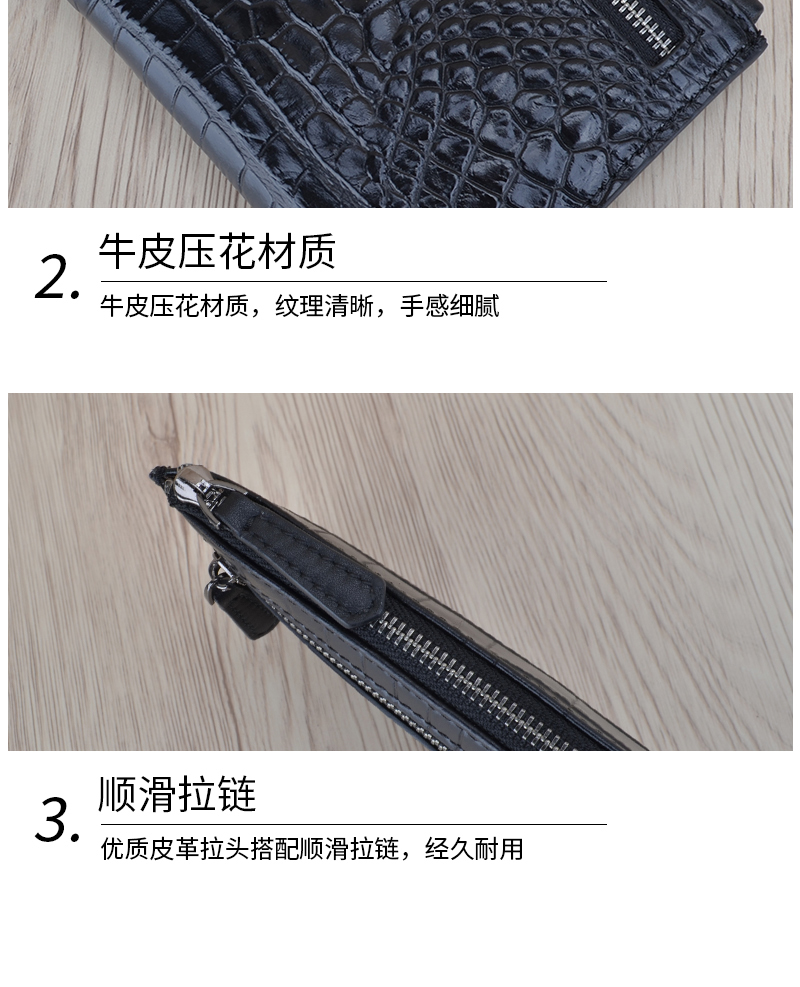 2. 牛皮压花材质

牛皮压花材质，纹理清晰，手感细腻

3. 顺滑拉链

优质皮革拉头搭配顺滑拉链，经久耐用