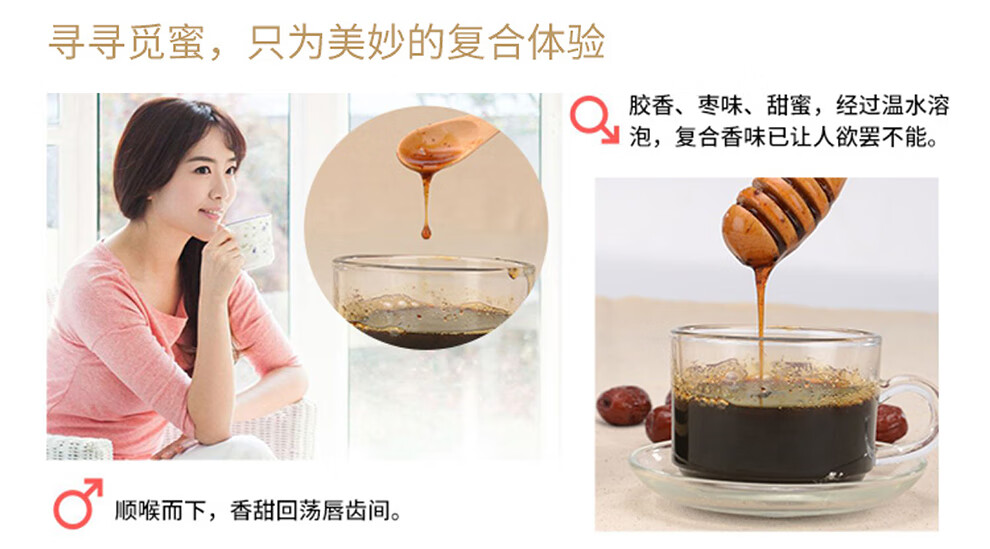 寻寻觅蜜，只为美妙的复合体验

胶香、枣味、甜蜜，经过温水溶泡，复合香味已让人欲罢不能。

顺喉而下，香甜回荡唇齿间。