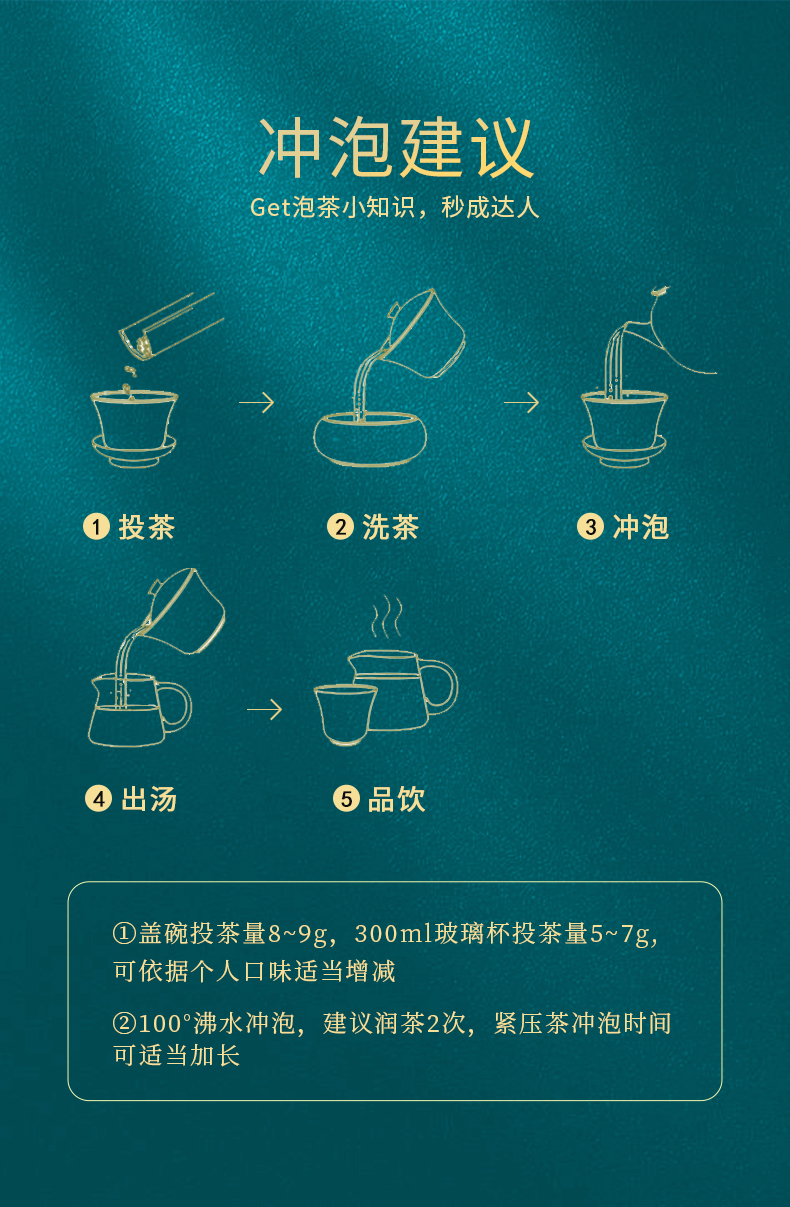 冲泡建议

Get泡茶小知识，秒成达人

1 投茶

2 洗茶

3 冲泡

4 出汤

5 品饮

①盖碗投茶量8~9g，300ml玻璃杯投茶量5~7g，可依据个人口味适当增减

②100°沸水冲泡，建议润茶2次，紧压茶冲泡时间可适当加长