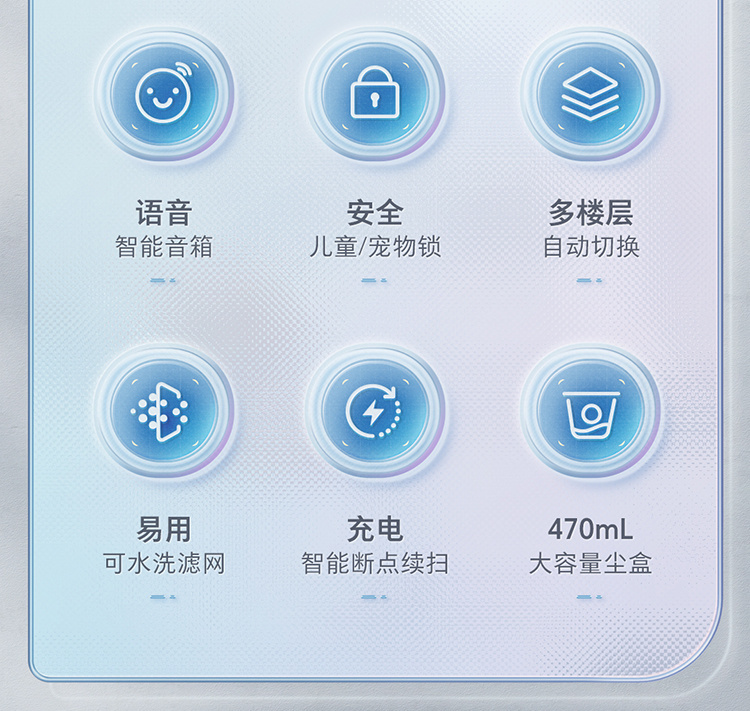 语音
智能音箱

安全
儿童/宠物锁

多楼层
自动切换

易用
可水洗滤网

充电
智能断点续扫

470mL
大容量尘盒