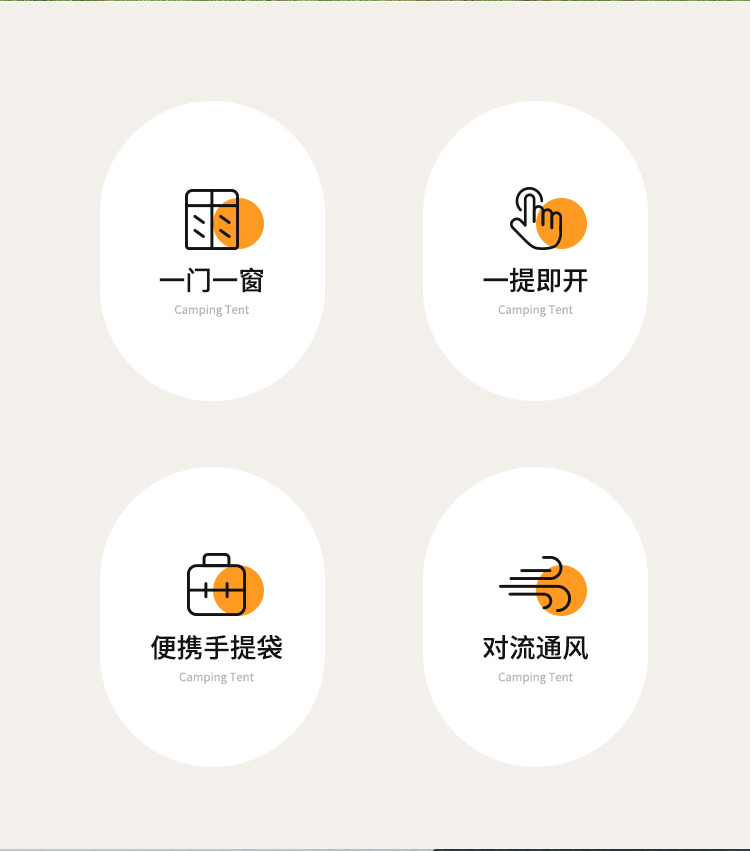 一门一窗
Camping Tent

一提即开
Camping Tent

便携手提袋
Camping Tent

对流通风
Camping Tent