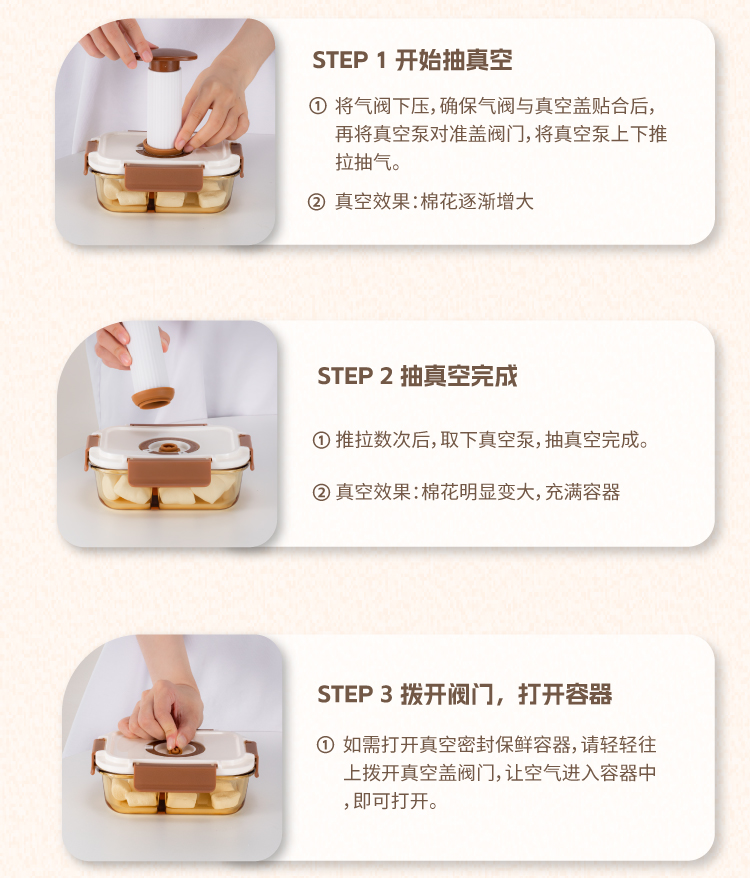 STEP 1 开始抽真空

① 将气阀下压，确保气阀与真空盖贴合后，再将真空泵对准盖阀门，将真空泵上下推拉抽气。

② 真空效果：棉花逐渐增大

STEP 2 抽真空完成

① 推拉数次后，取下真空泵，抽真空完成。

② 真空效果：棉花明显变大，充满容器

STEP 3 拨开阀门，打开容器

① 如需打开真空密封保鲜容器，请轻轻往上拨开真空盖阀门，让空气进入容器中，即可打开。