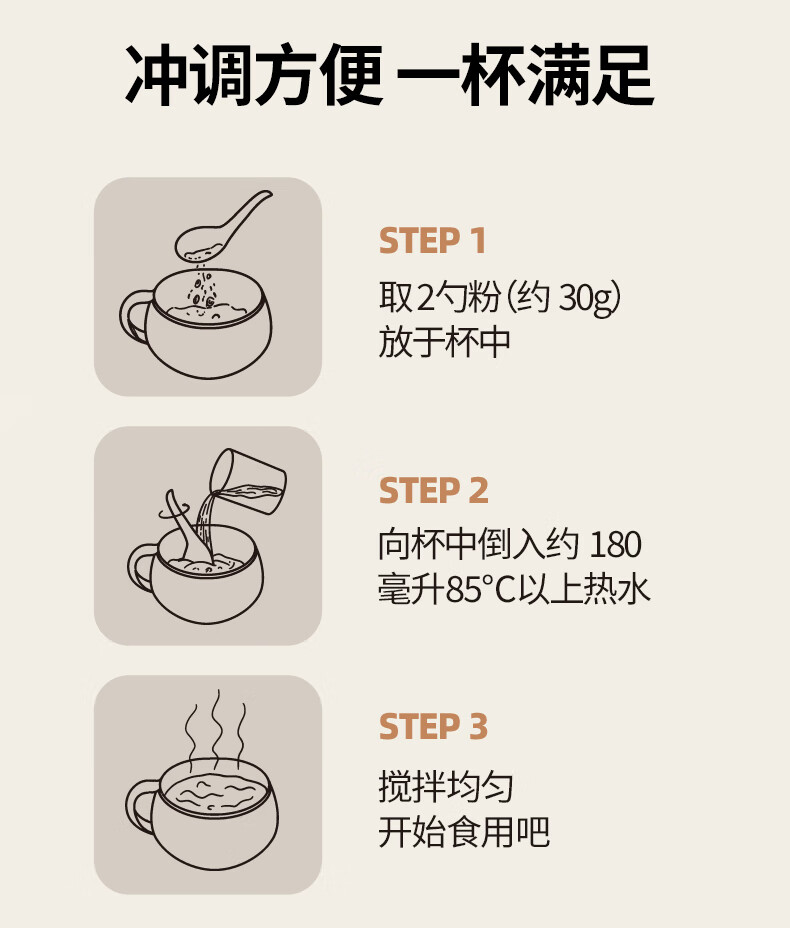 冲调方便 一杯满足

STEP 1
取2勺粉（约 30g）
放于杯中

STEP 2
向杯中倒入约 180
毫升85°C以上热水

STEP 3
搅拌均匀
开始食用吧